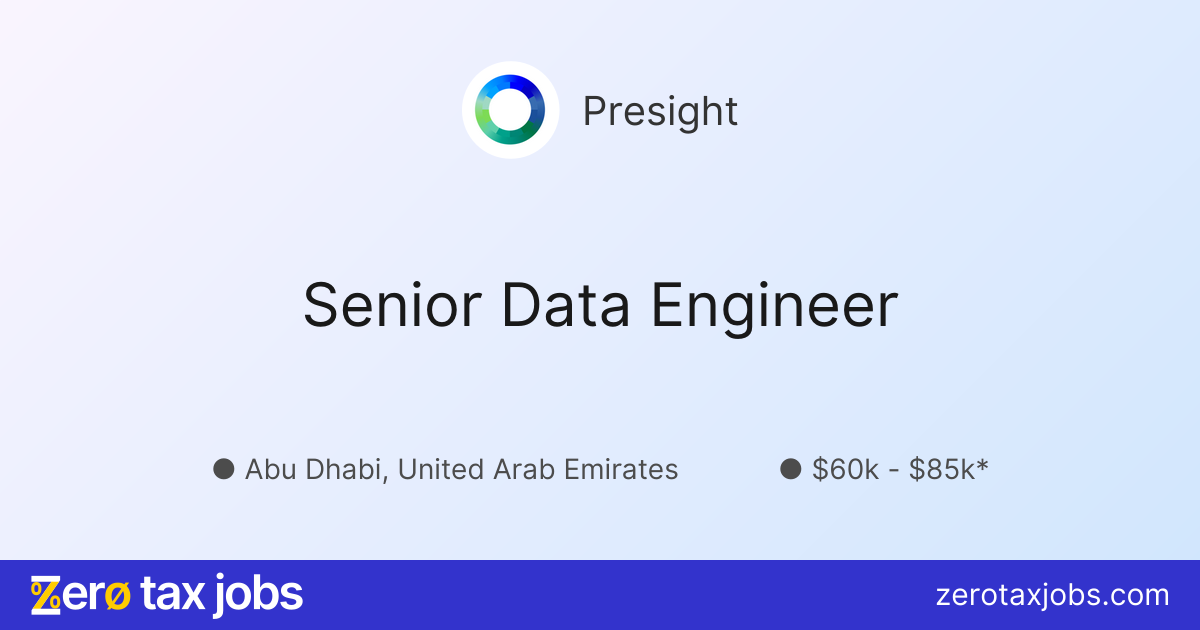 Presight

Senior Data Engineer

• Abu Dhabi, United Arab Emirates
• $60k - $85k*

zerø tax jobs

zerotaxjobs.com